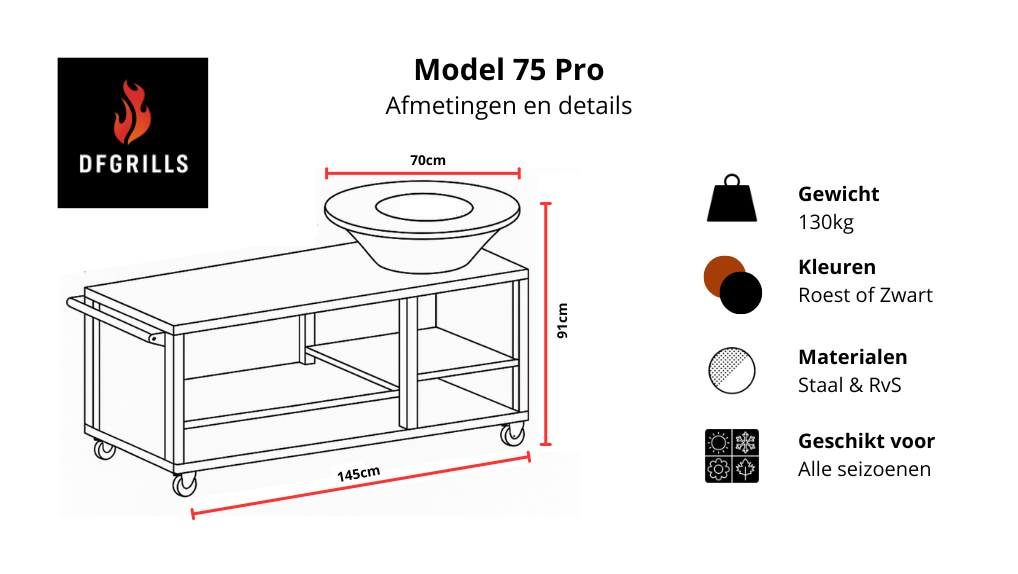 DFGRILLS

Model 75 Pro
Afmetingen en details

70cm

91cm

145cm

Gewicht
130kg

Kleuren
Roest of Zwart

Materialen
Staal & RvS

Geschikt voor
Alle seizoenen